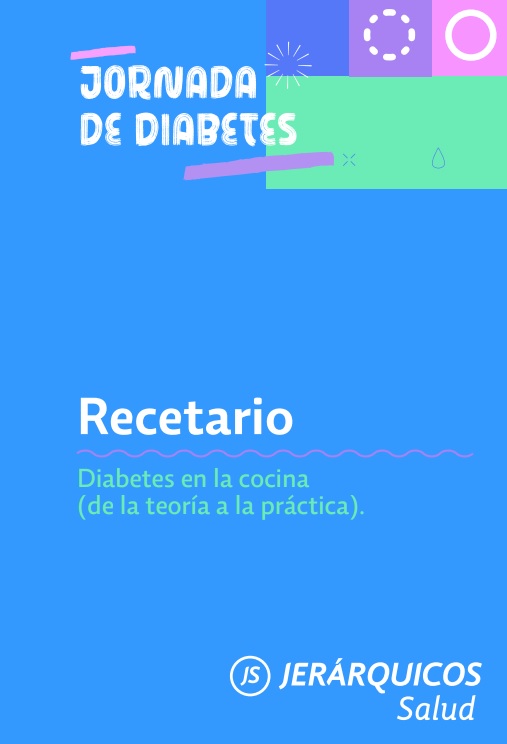 JORNADA
DE DIABETES

Recetario

Diabetes en la cocina
(de la teoría a la práctica).

JS JERÁRQUICOS
Salud